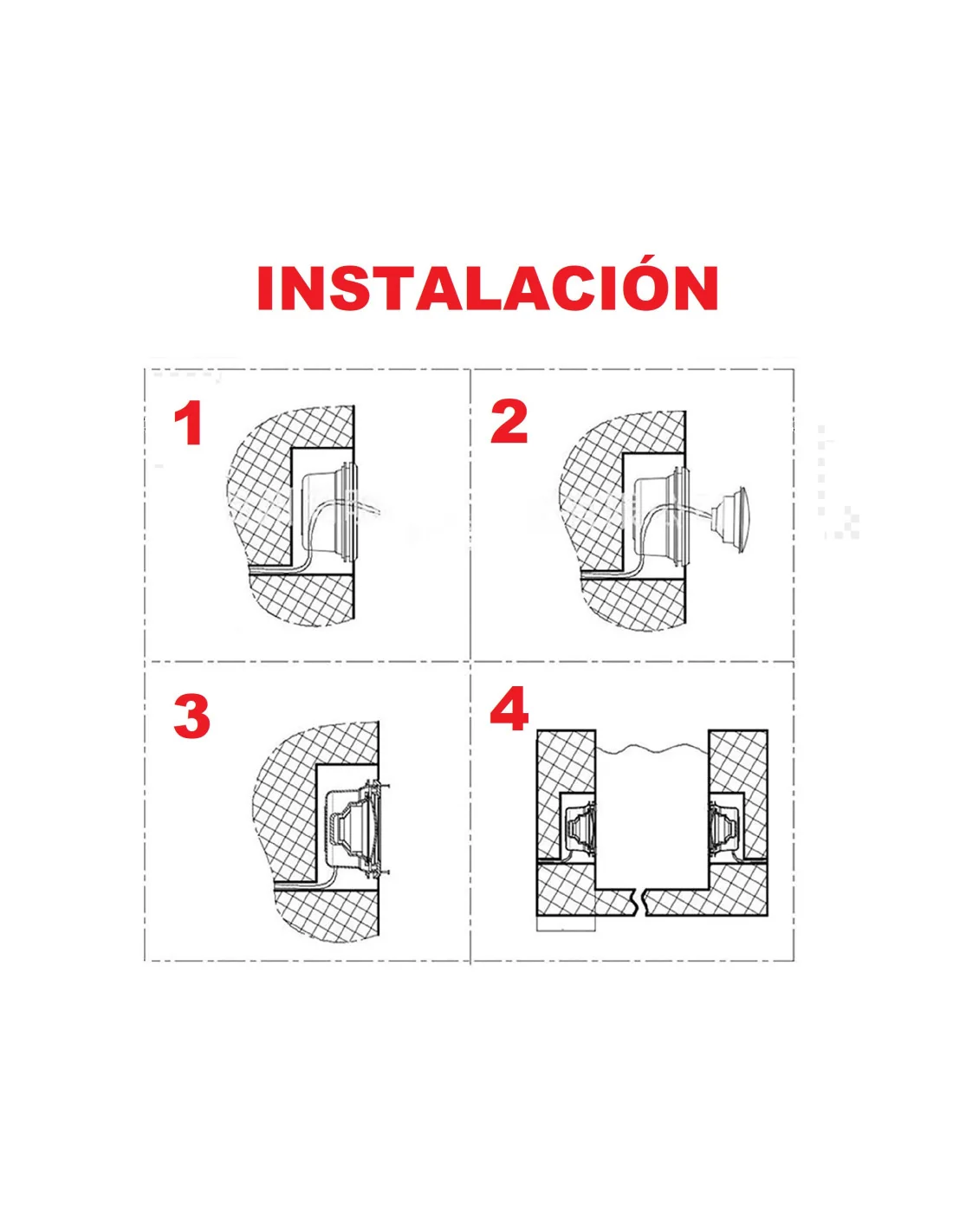 INSTALACIÓN

1

2

3

4